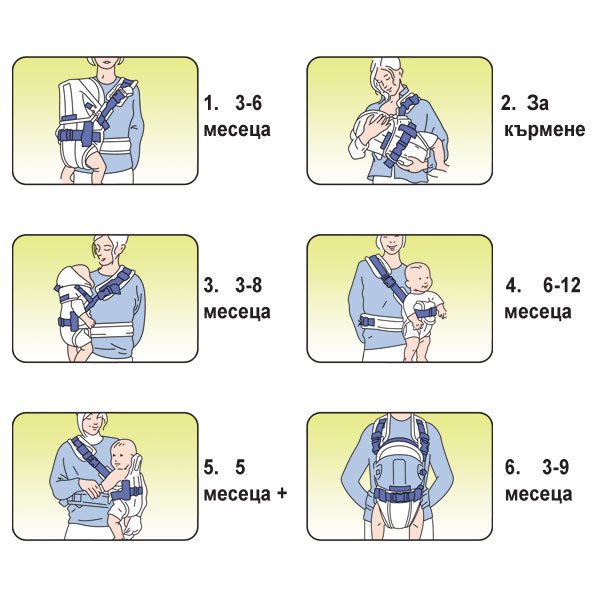 1. 3-6 месеца

2. За кърмене

3. 3-8 месеца

4. 6-12 месеца

5. 5 месеца +

6. 3-9 месеца