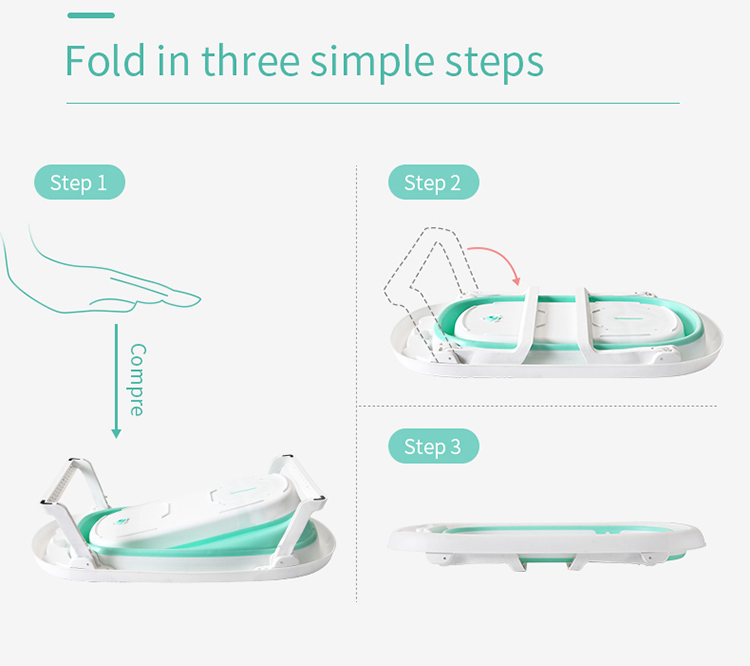 Fold in three simple steps

Step 1

Compre

Step 2

Step 3