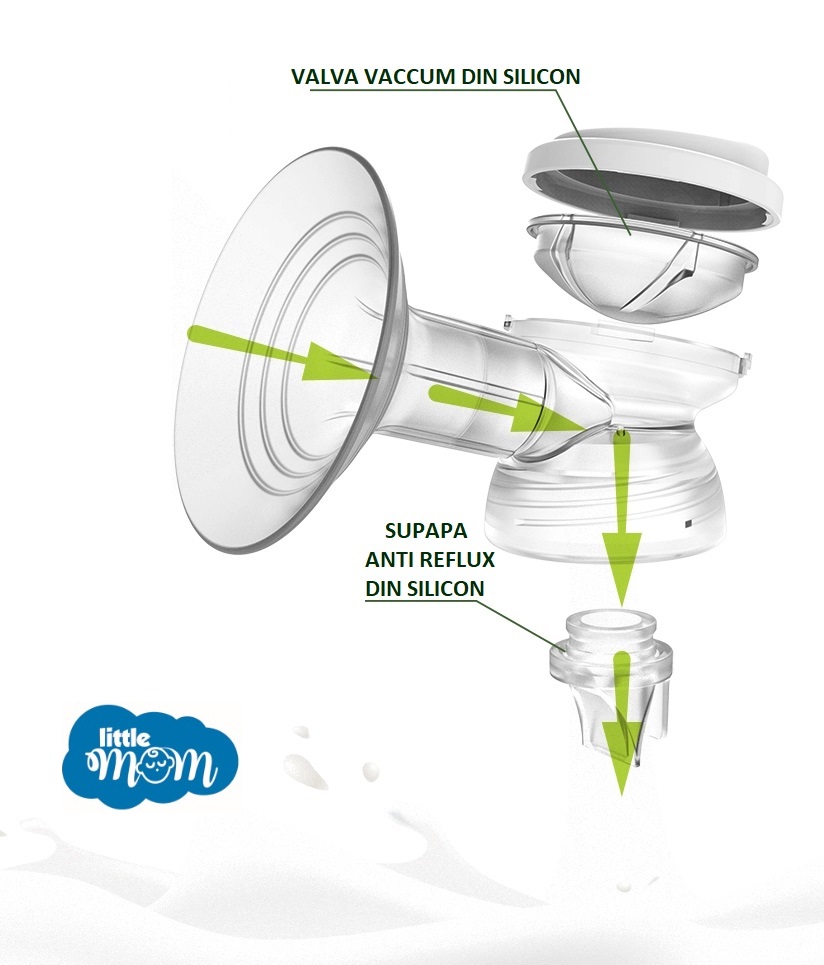 VALVA VACCUM DIN SILICON

SUPAPA
ANTI REFLUX
DIN SILICON

little
mom