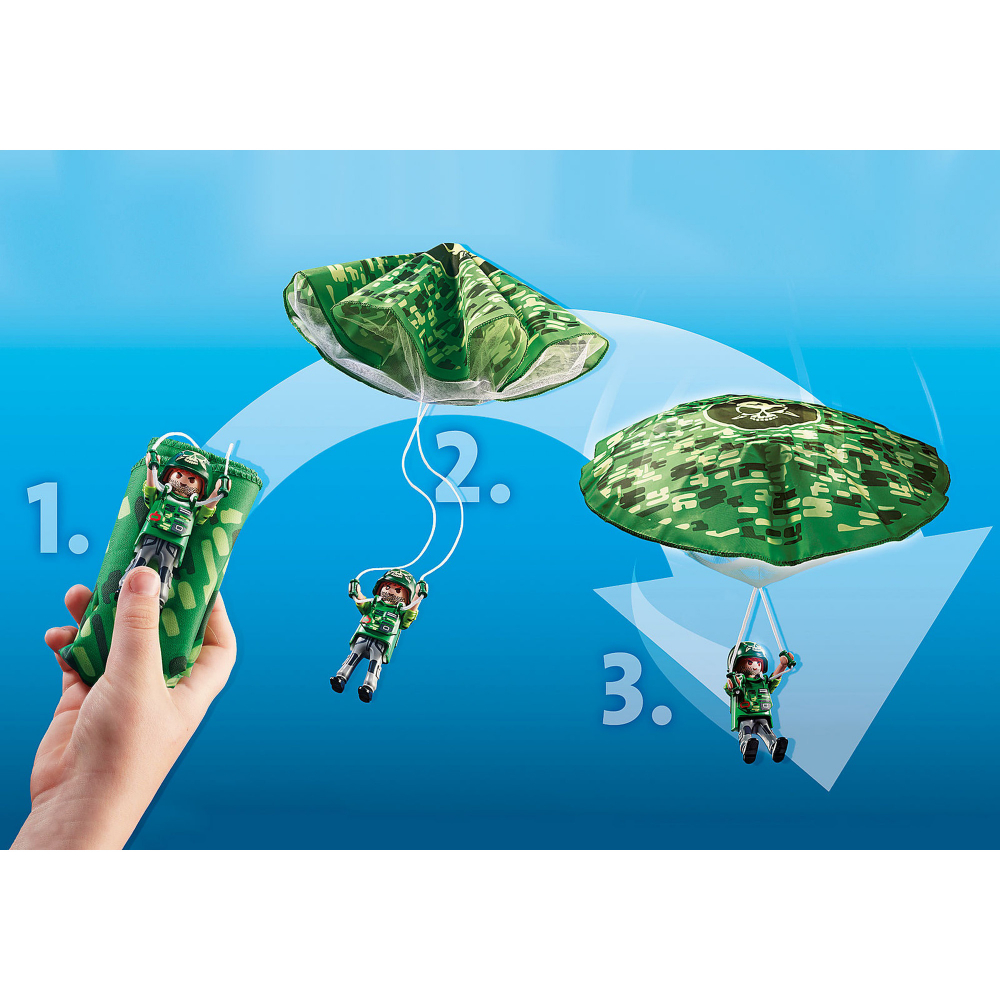 1.

2.

3.