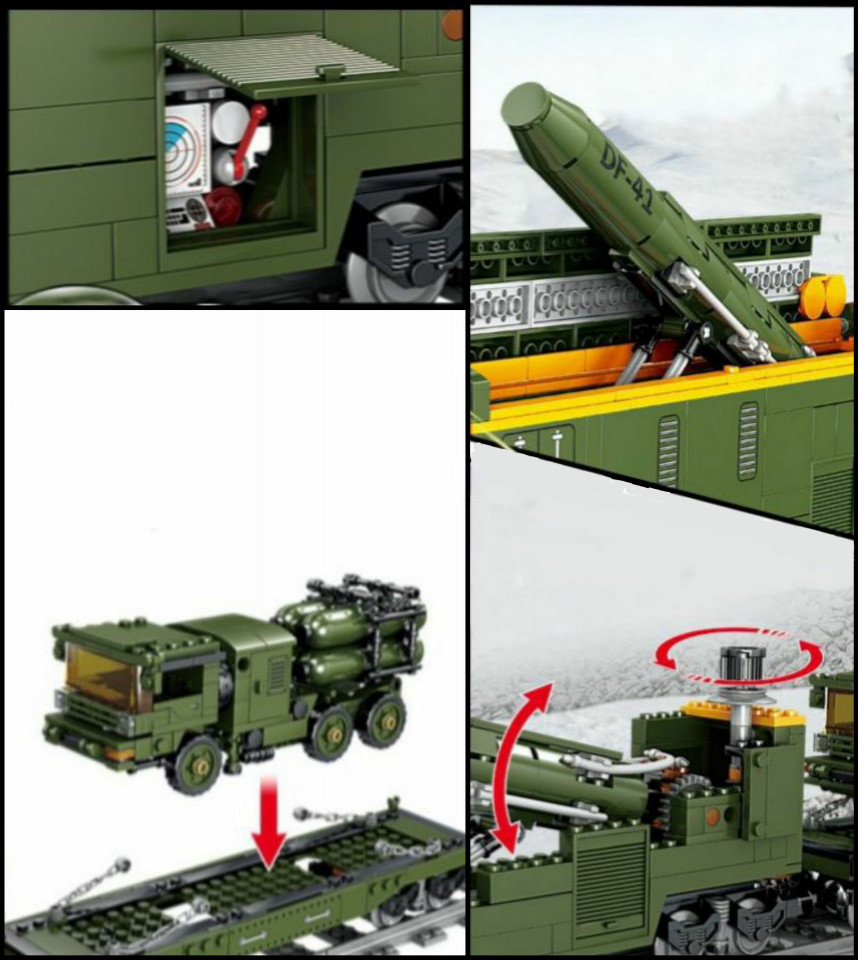 DF-41