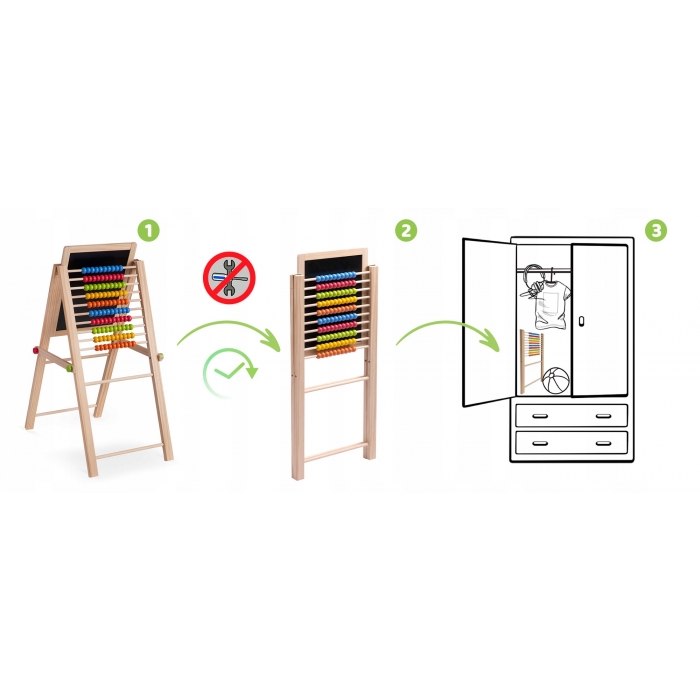 1

2

3