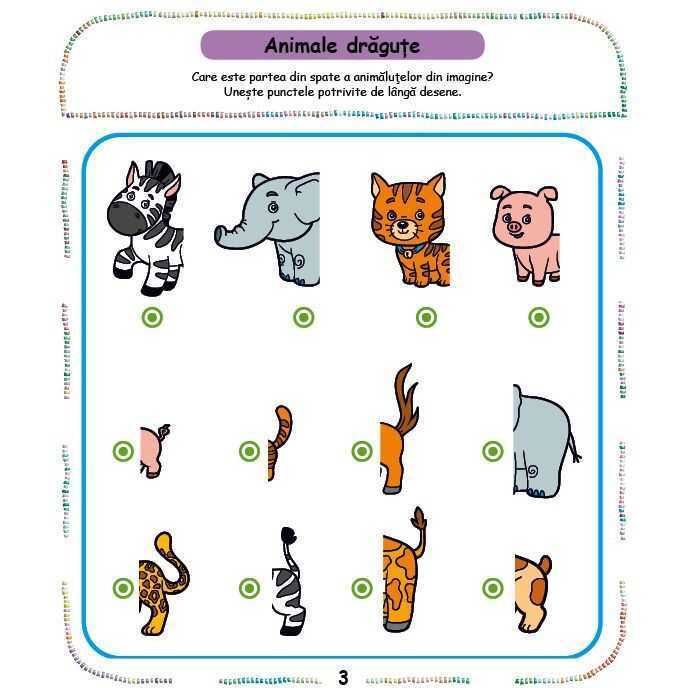 Animale drăguțe

Care este partea din spate a animăluțelor din imagine? Unește punctele potrivite de lângă desene.

3