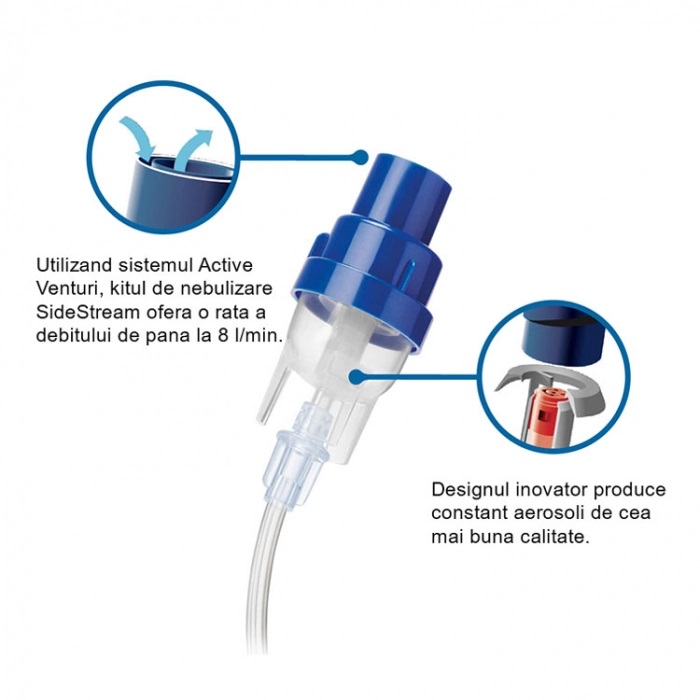 Utilizand sistemul Active Venturi, kitul de nebulizare SideStream ofera o rata a debitului de pana la 8 l/min.

Designul inovator produce constant aerosoli de cea mai buna calitate.