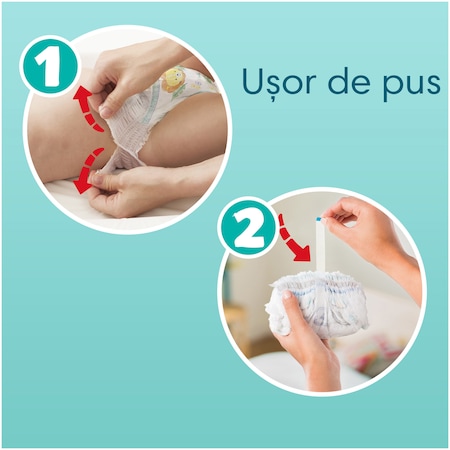 1

Ușor de pus

2