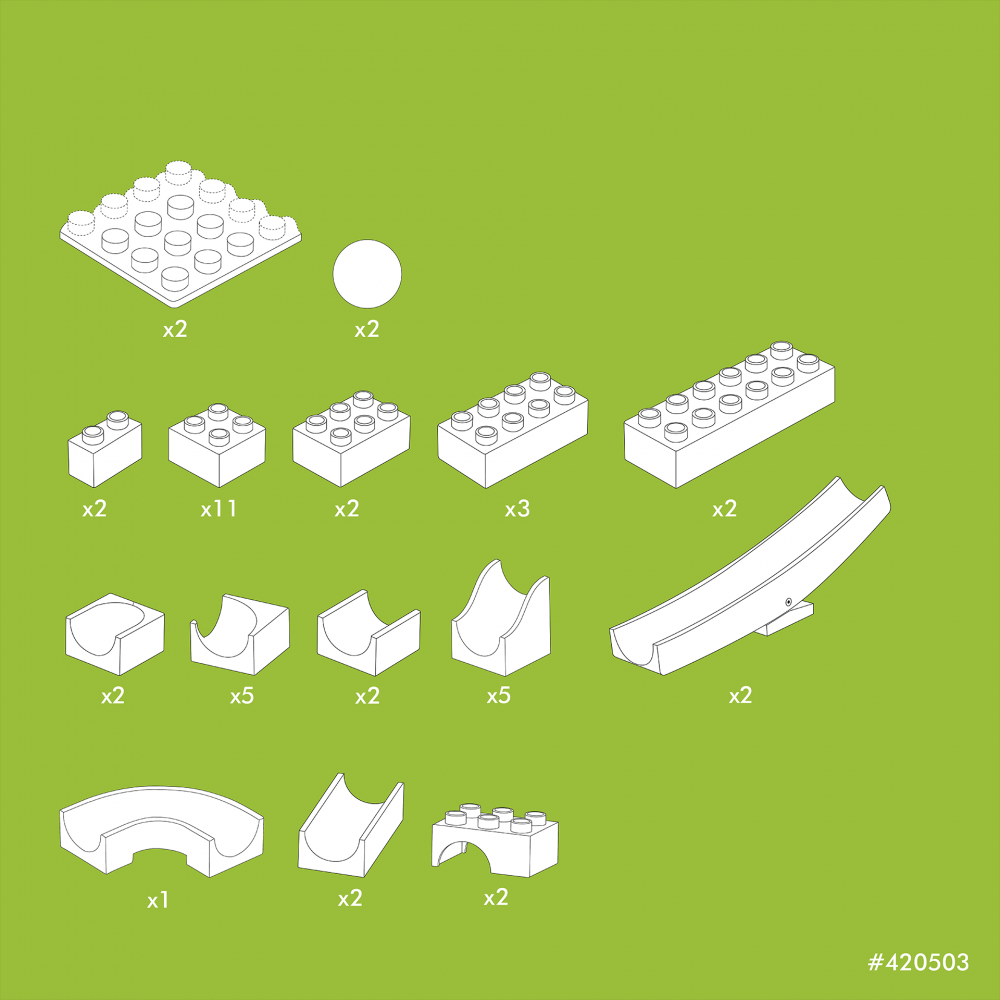 x2 x2

x2 x11 x2 x3 x2

x2 x5 x2 x5 x2

x1 x2 x2

#420503