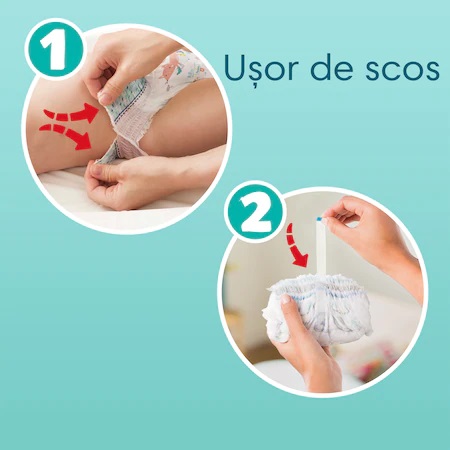 1

Ușor de scos

2