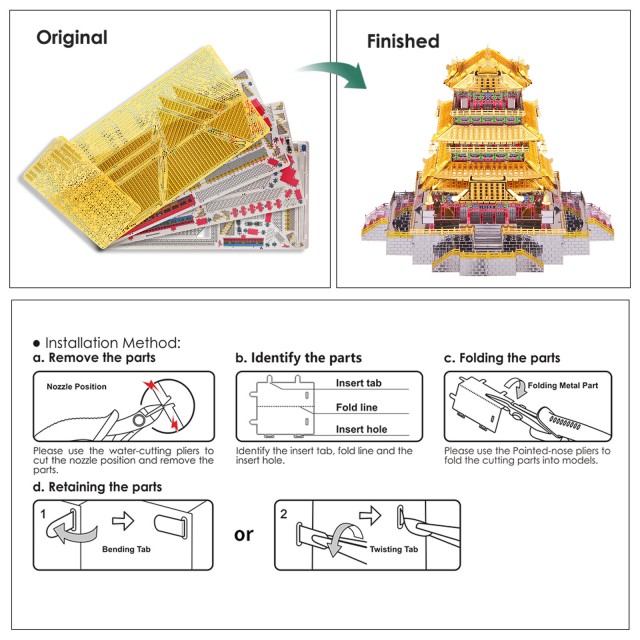 Original

Finished

● Installation Method:
a. Remove the parts

Nozzle Position

Please use the water-cutting pliers to cut the nozzle position and remove the parts.

b. Identify the parts

Insert tab
Fold line
Insert hole

Identify the insert tab, fold line and the insert hole.

c. Folding the parts

Folding Metal Part

Please use the Pointed-nose pliers to fold the cutting parts into models.

d. Retaining the parts

1

Bending Tab

or

2

Twisting Tab