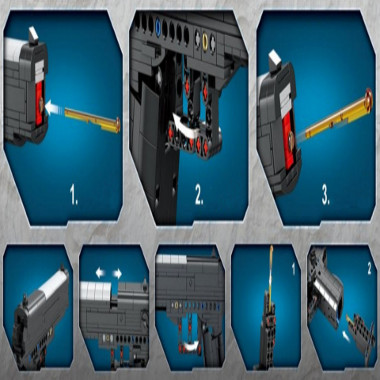 1.

2.

3.

1

2