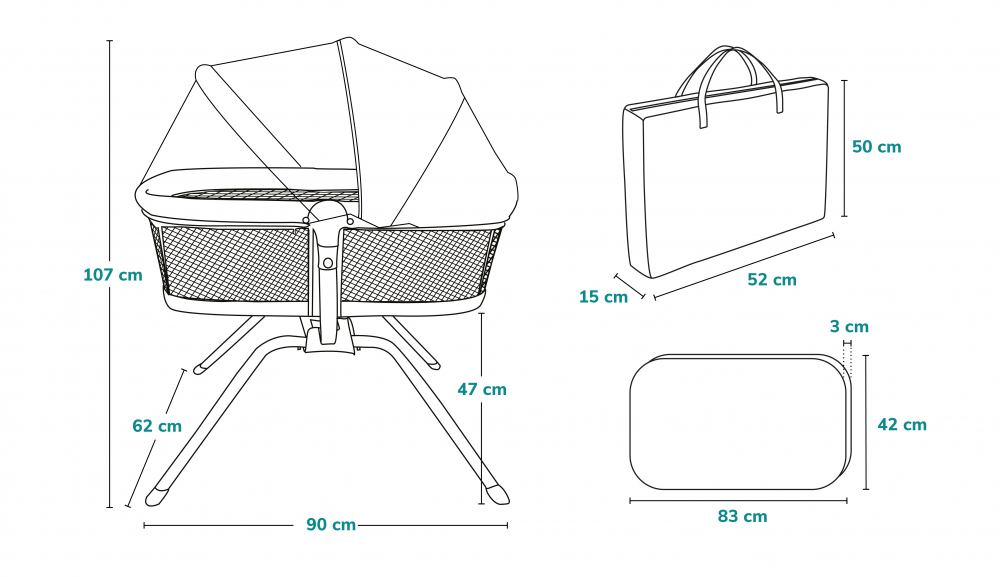 107 cm

62 cm

47 cm

90 cm

50 cm

15 cm

52 cm

3 cm

42 cm

83 cm