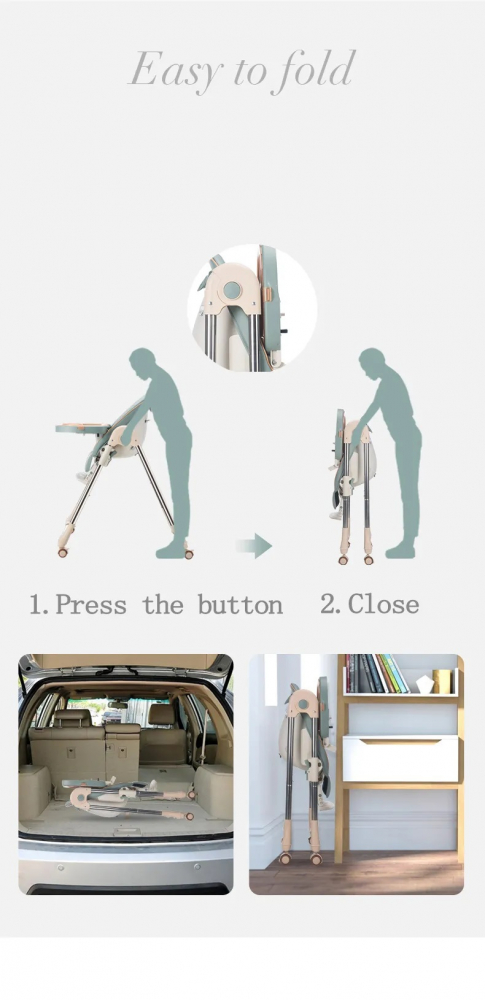 Easy to fold

1. Press the button

2. Close