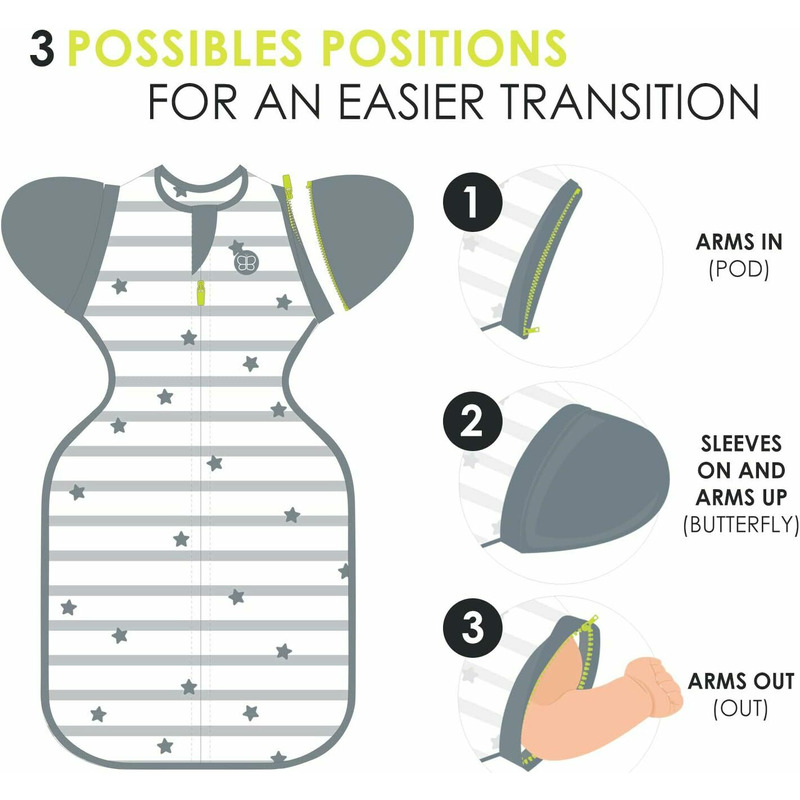 3 POSSIBLES POSITIONS
FOR AN EASIER TRANSITION

1
ARMS IN
(POD)

2
SLEEVES ON AND ARMS UP
(BUTTERFLY)

3
ARMS OUT
(OUT)