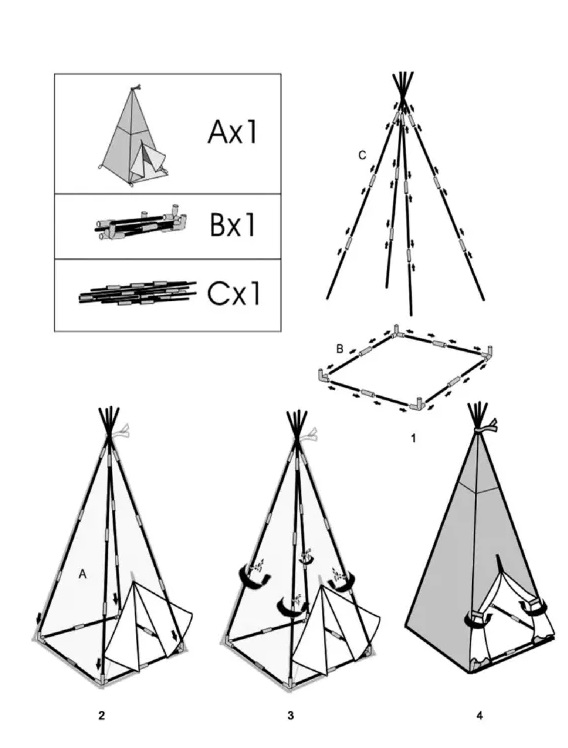 Ax1

Bx1

Cx1

C

B

1

A

2

3

4