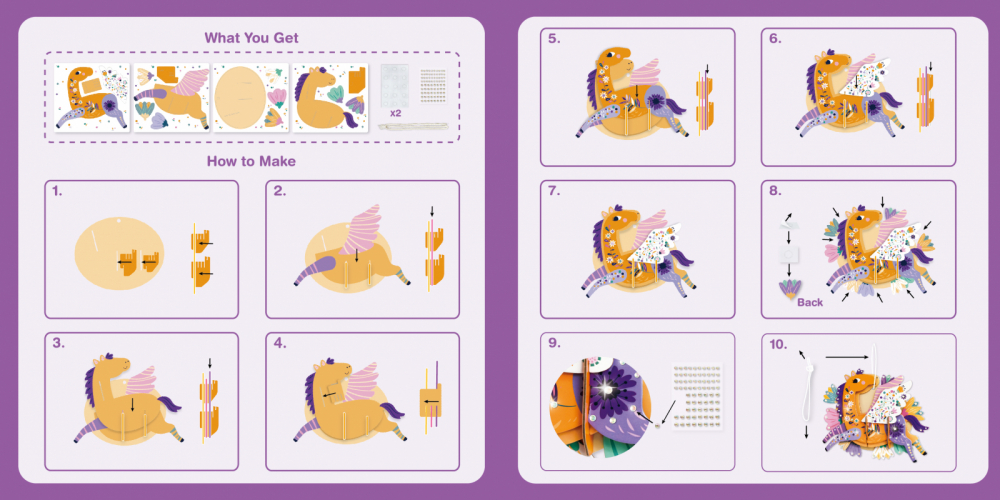 What You Get

x2

How to Make

1.

2.

3.

4.

5.

6.

7.

8.

Back

9.

10.