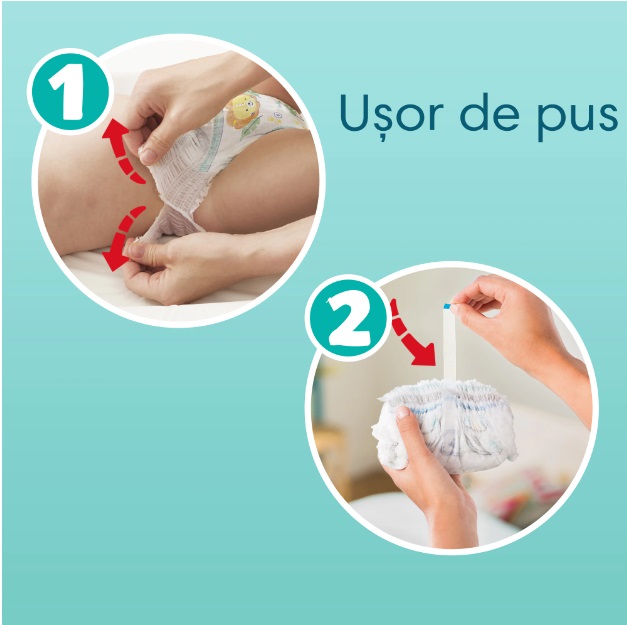 1

Ușor de pus

2