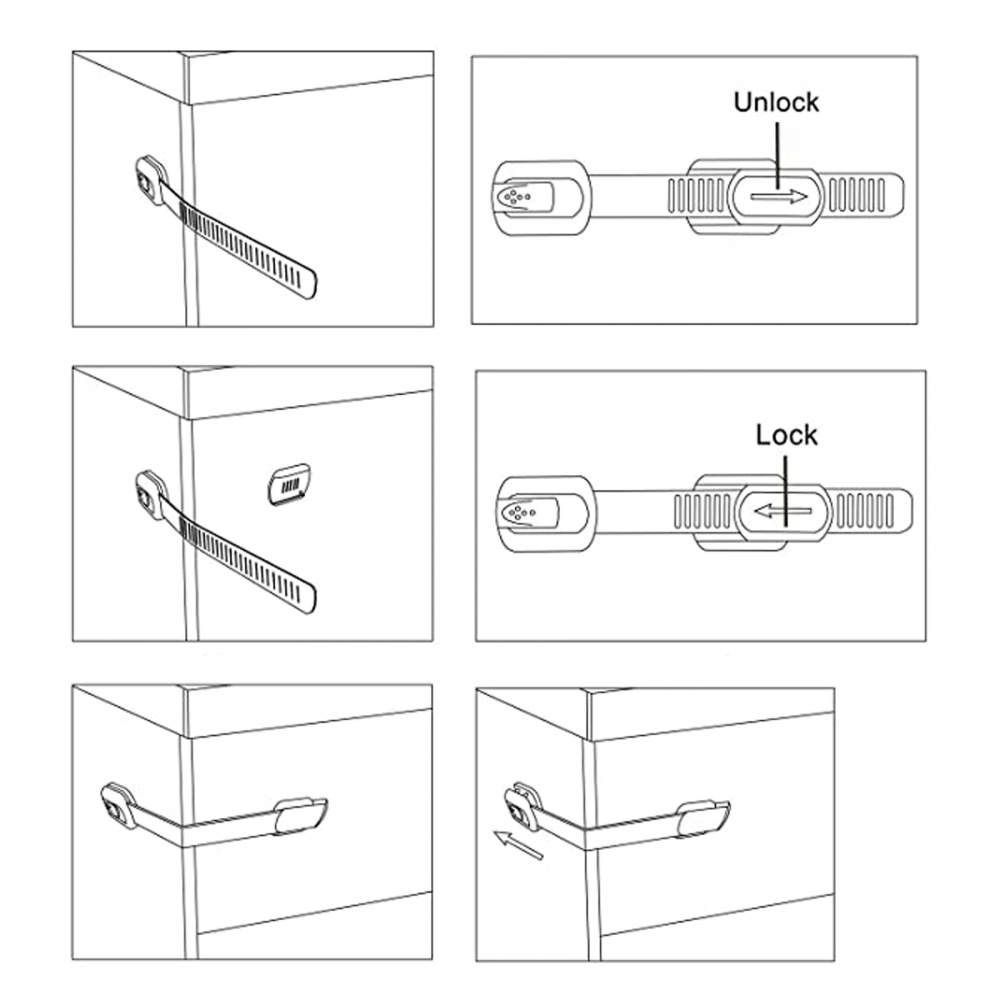 Unlock

Lock