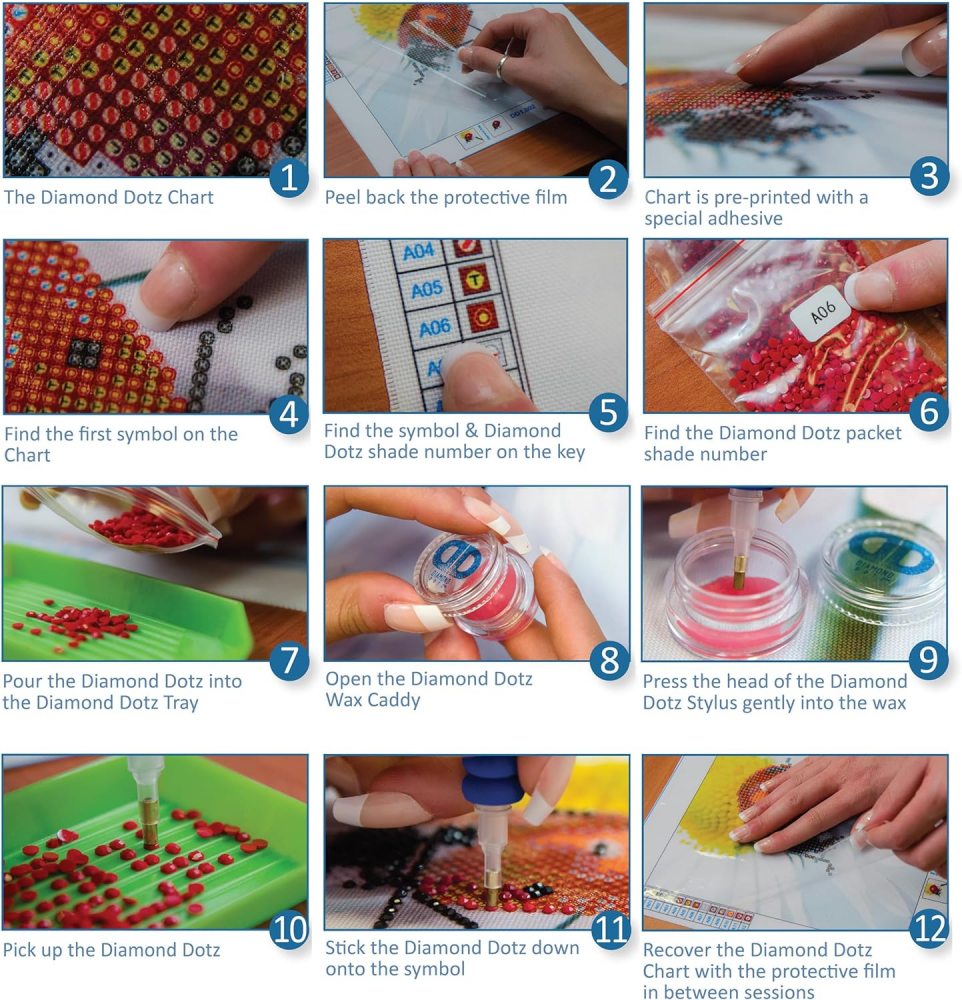 1
The Diamond Dotz Chart

2
Peel back the protective film

3
Chart is pre-printed with a special adhesive

4
Find the first symbol on the Chart

A04
A05
A06
5
Find the symbol & Diamond Dotz shade number on the key

A06
6
Find the Diamond Dotz packet shade number

7
Pour the Diamond Dotz into the Diamond Dotz Tray

8
Open the Diamond Dotz Wax Caddy

9
Press the head of the Diamond Dotz Stylus gently into the wax

10
Pick up the Diamond Dotz

11
Stick the Diamond Dotz down onto the symbol

12
Recover the Diamond Dotz Chart with the protective film in between sessions