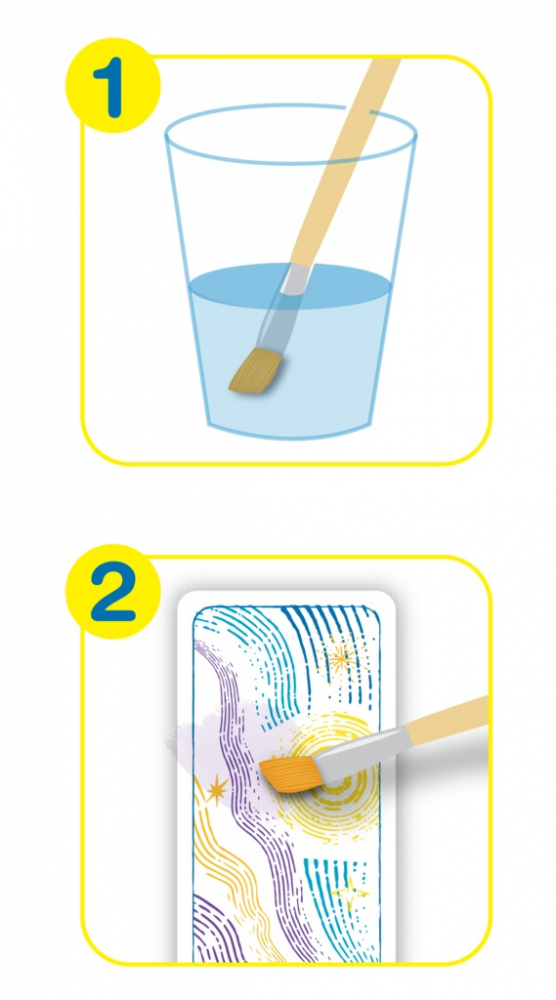 1

2