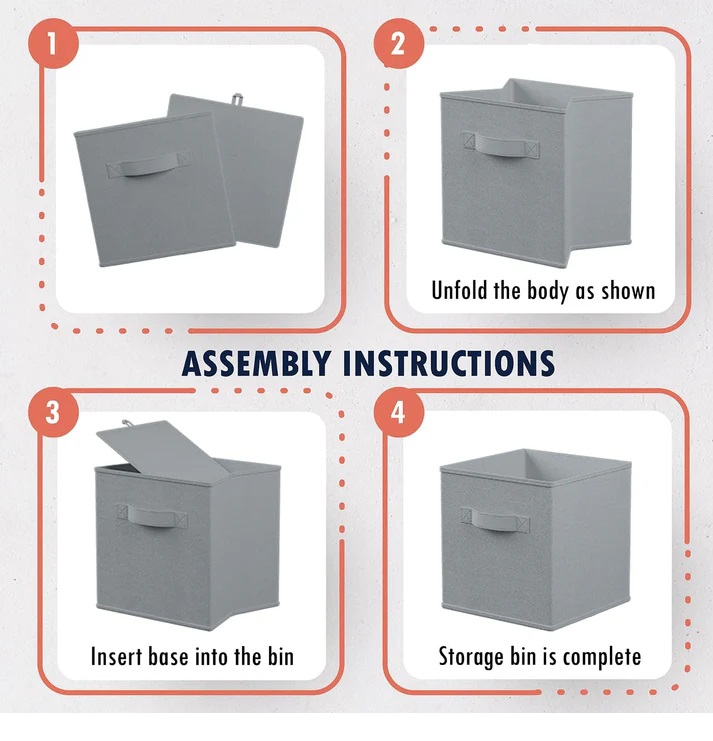 1

2

Unfold the body as shown

ASSEMBLY INSTRUCTIONS

3

Insert base into the bin

4

Storage bin is complete