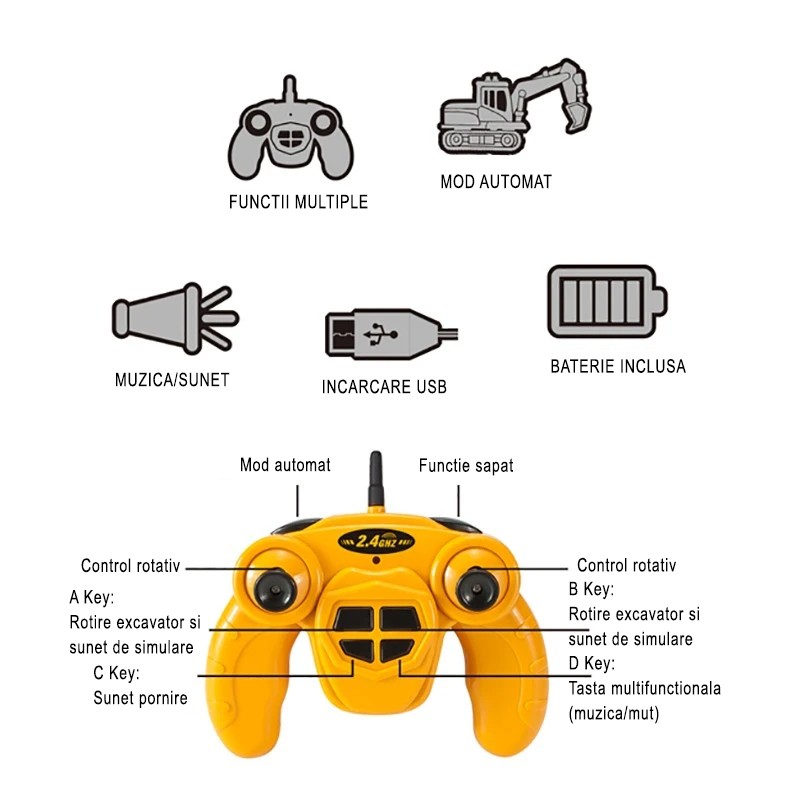 FUNCTII MULTIPLE

MOD AUTOMAT

MUZICA/SUNET

INCARCARE USB

BATERIE INCLUSA

Mod automat

Functie sapat

2.4GHZ

Control rotativ

A Key:
Rotire excavator si sunet de simulare

C Key:
Sunet pornire

Control rotativ

B Key:
Rotire excavator si sunet de simulare

D Key:
Tasta multifunctionala (muzica/mut)