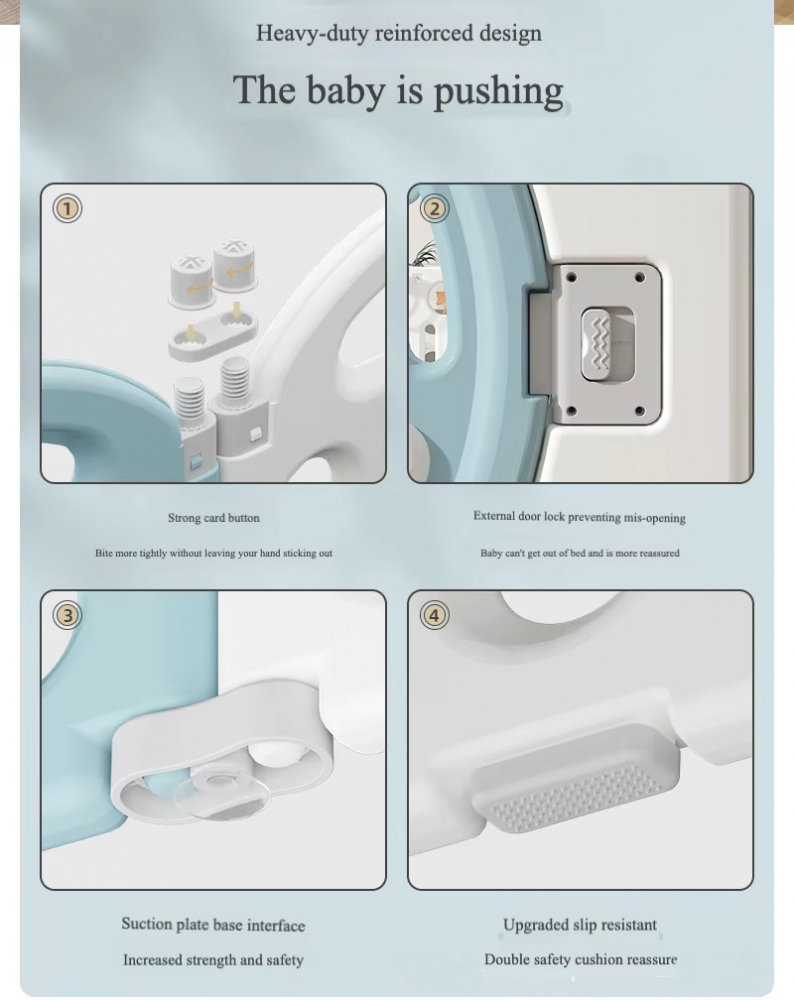 Heavy-duty reinforced design

The baby is pushing

①

Strong card button

Bite more tightly without leaving your hand sticking out

②

External door lock preventing mis-opening

Baby can't get out of bed and is more reassured

③

Suction plate base interface

Increased strength and safety

④

Upgraded slip resistant

Double safety cushion reassure