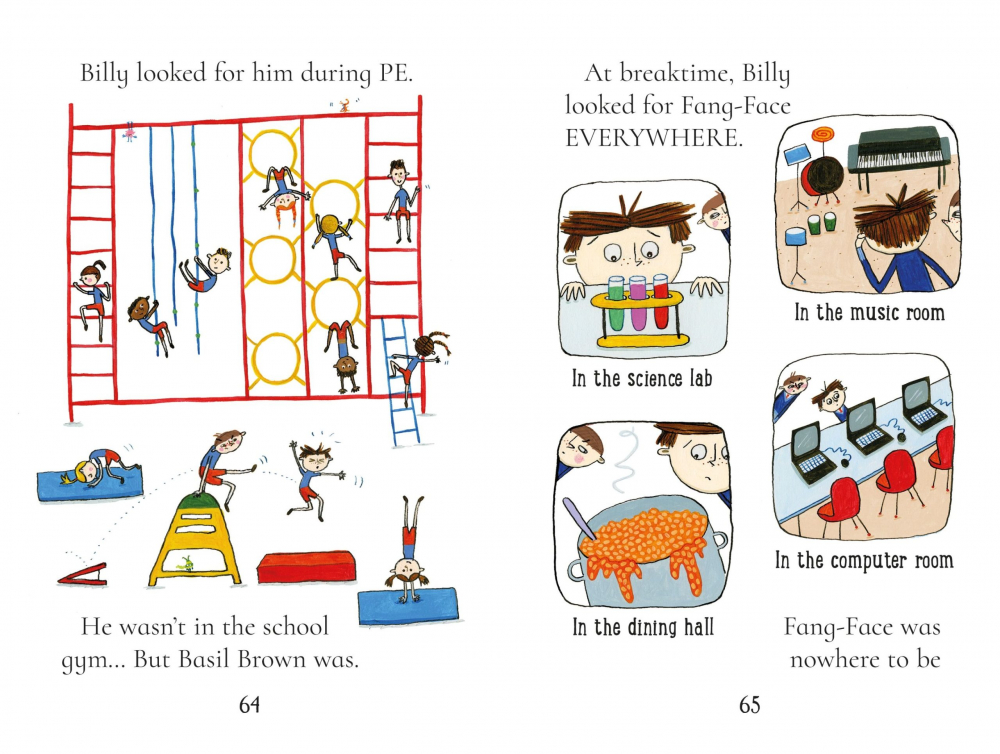 Billy looked for him during PE.

He wasn't in the school gym... But Basil Brown was.

64

At breaktime, Billy looked for Fang-Face EVERYWHERE.

In the science lab

In the music room

In the dining hall

In the computer room

Fang-Face was nowhere to be

65