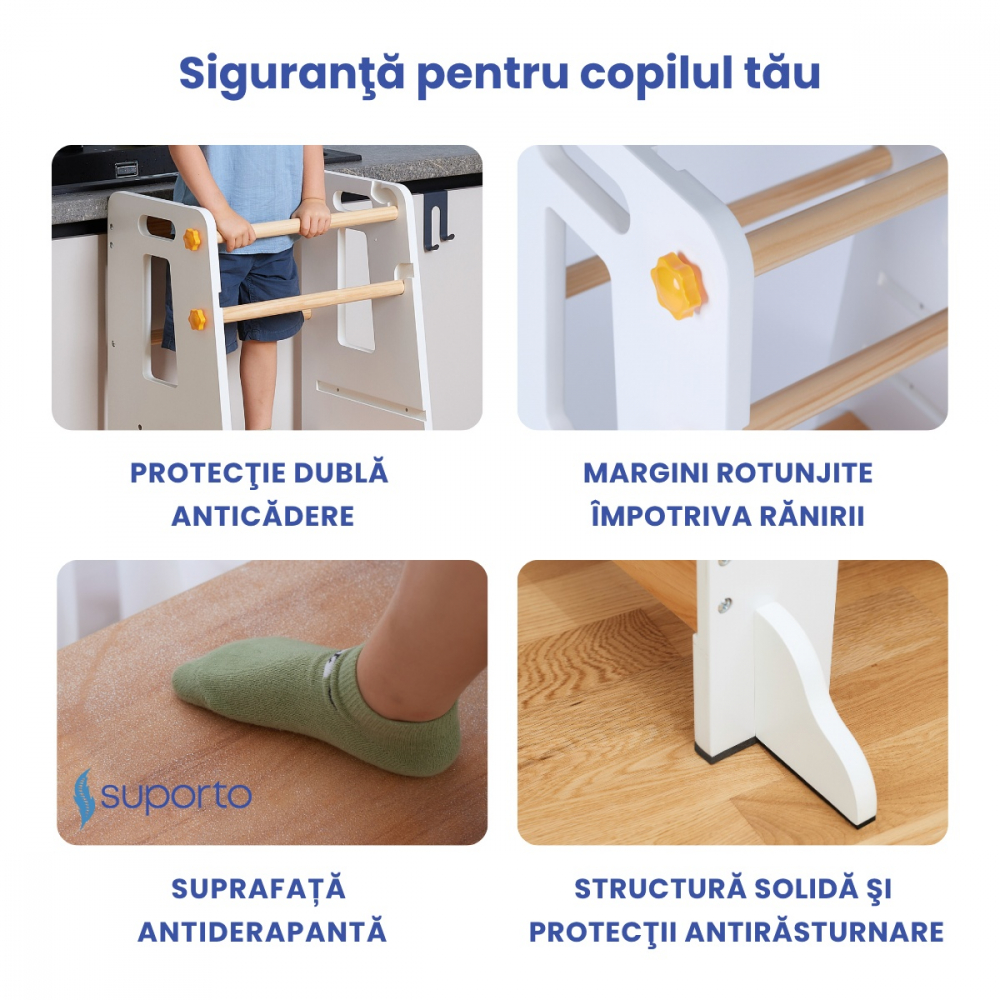 Siguranţă pentru copilul tău

PROTECŢIE DUBLĂ ANTICĂDERE

MARGINI ROTUNJITE ÎMPOTRIVA RĂNIRII

suporto

SUPRAFAȚĂ ANTIDERAPANTĂ

STRUCTURĂ SOLIDĂ ŞI PROTECŢII ANTIRĂSTURNARE