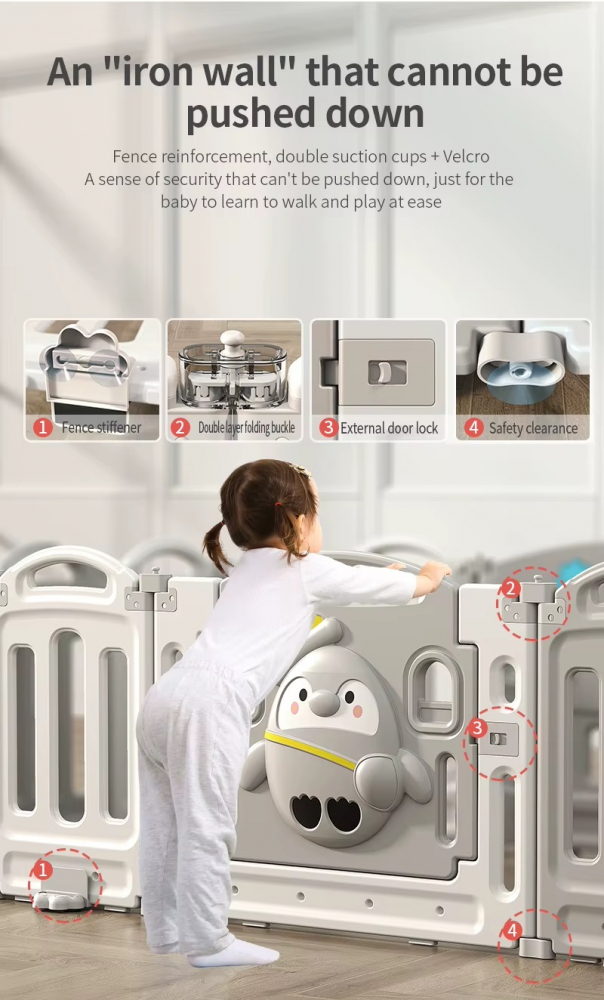 An "iron wall" that cannot be pushed down

Fence reinforcement, double suction cups + Velcro
A sense of security that can't be pushed down, just for the baby to learn to walk and play at ease

1 Fence stiffener
2 Double layer folding buckle
3 External door lock
4 Safety clearance

2
3
1
4