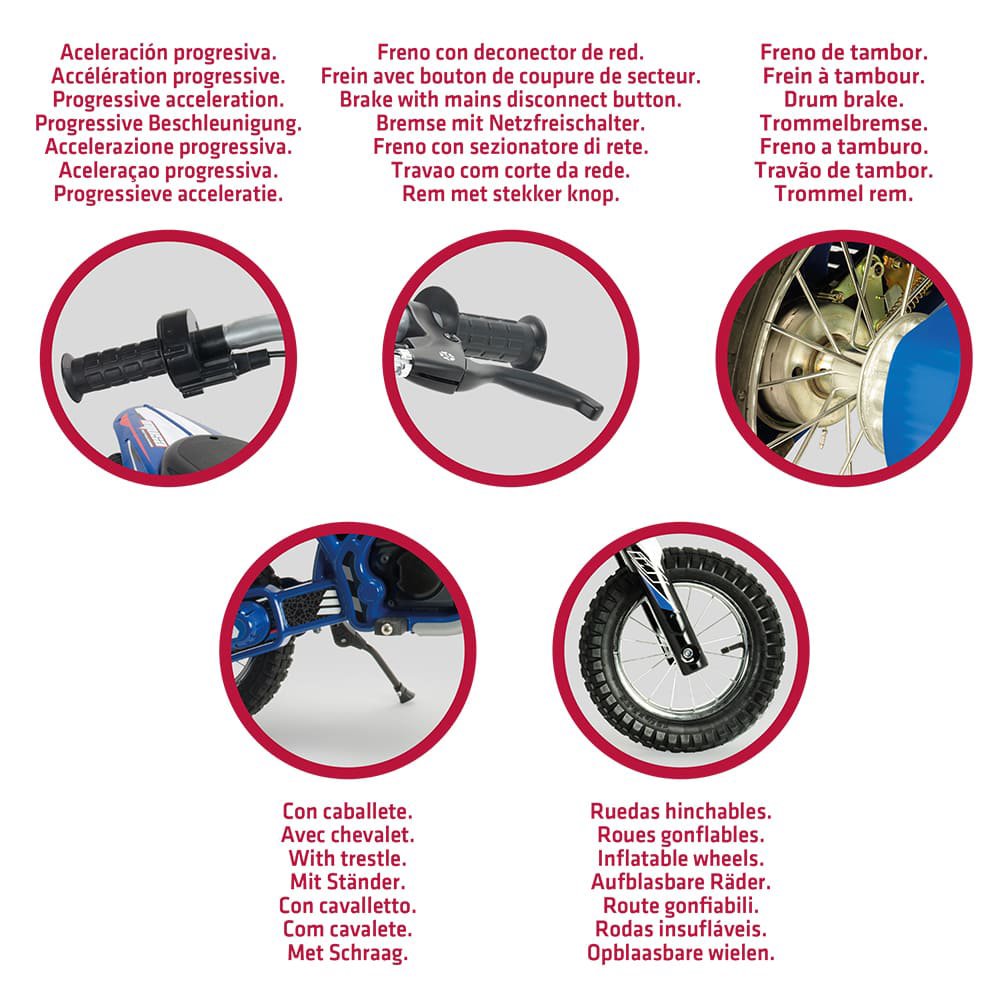 Aceleración progresiva.
Accélération progressive.
Progressive acceleration.
Progressive Beschleunigung.
Accelerazione progressiva.
Aceleraçao progressiva.
Progressieve acceleratie.

Freno con deconector de red.
Frein avec bouton de coupure de secteur.
Brake with mains disconnect button.
Bremse mit Netzfreischalter.
Freno con sezionatore di rete.
Travao com corte da rede.
Rem met stekker knop.

Freno de tambor.
Frein à tambour.
Drum brake.
Trommelbremse.
Freno a tamburo.
Travão de tambor.
Trommel rem.

Con caballete.
Avec chevalet.
With trestle.
Mit Ständer.
Con cavalletto.
Com cavalete.
Met Schraag.

Ruedas hinchables.
Roues gonflables.
Inflatable wheels.
Aufblasbare Räder.
Route gonfiabili.
Rodas insufláveis.
Opblaasbare wielen.