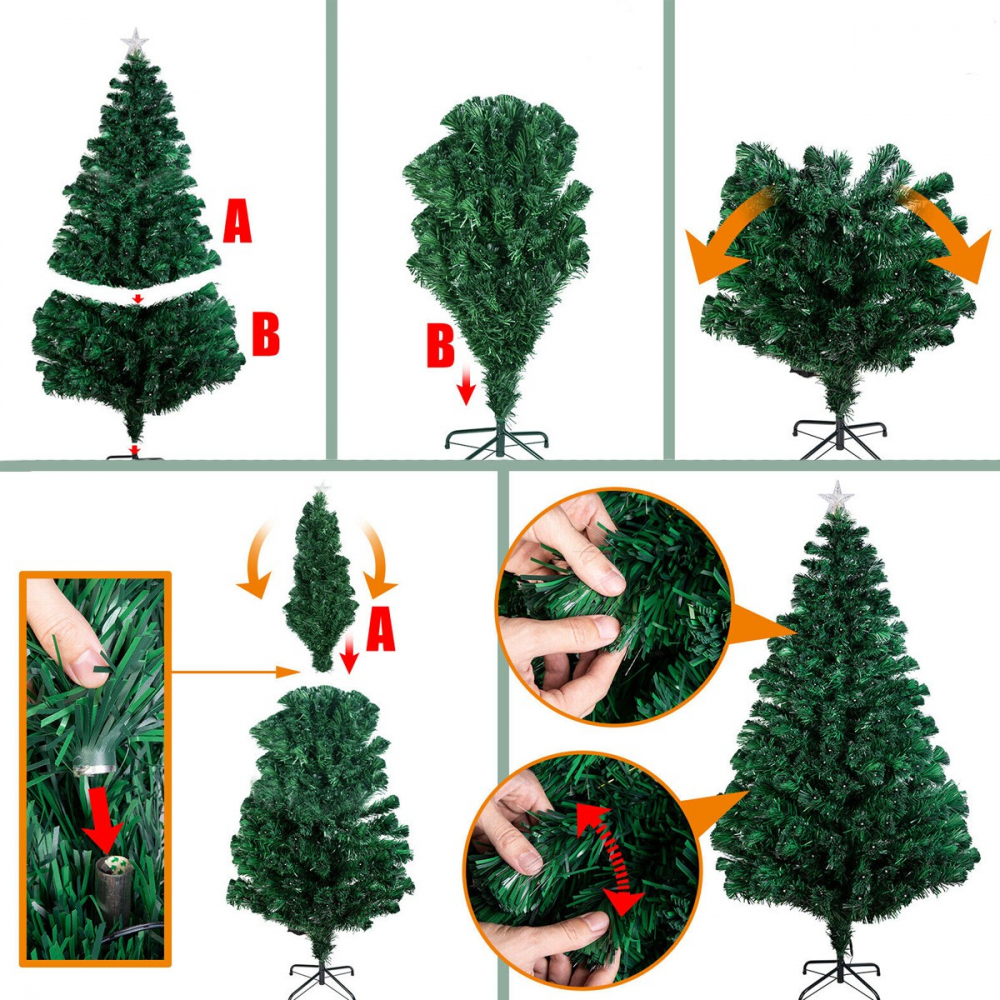 A
B
B
A