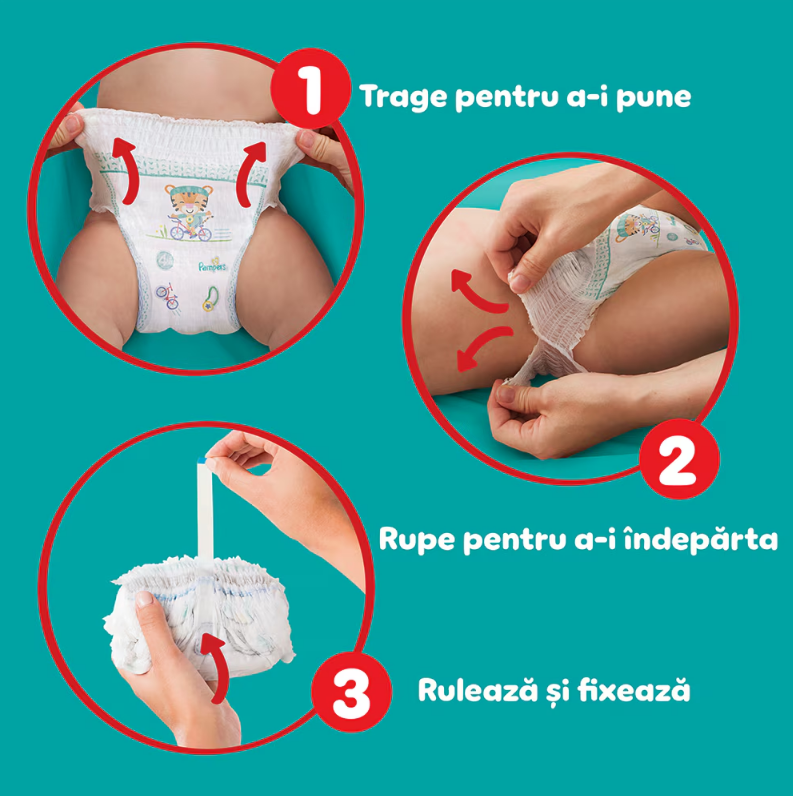 1 Trage pentru a-i pune

Pampers

2

Rupe pentru a-i îndepărta

3 Rulează și fixează