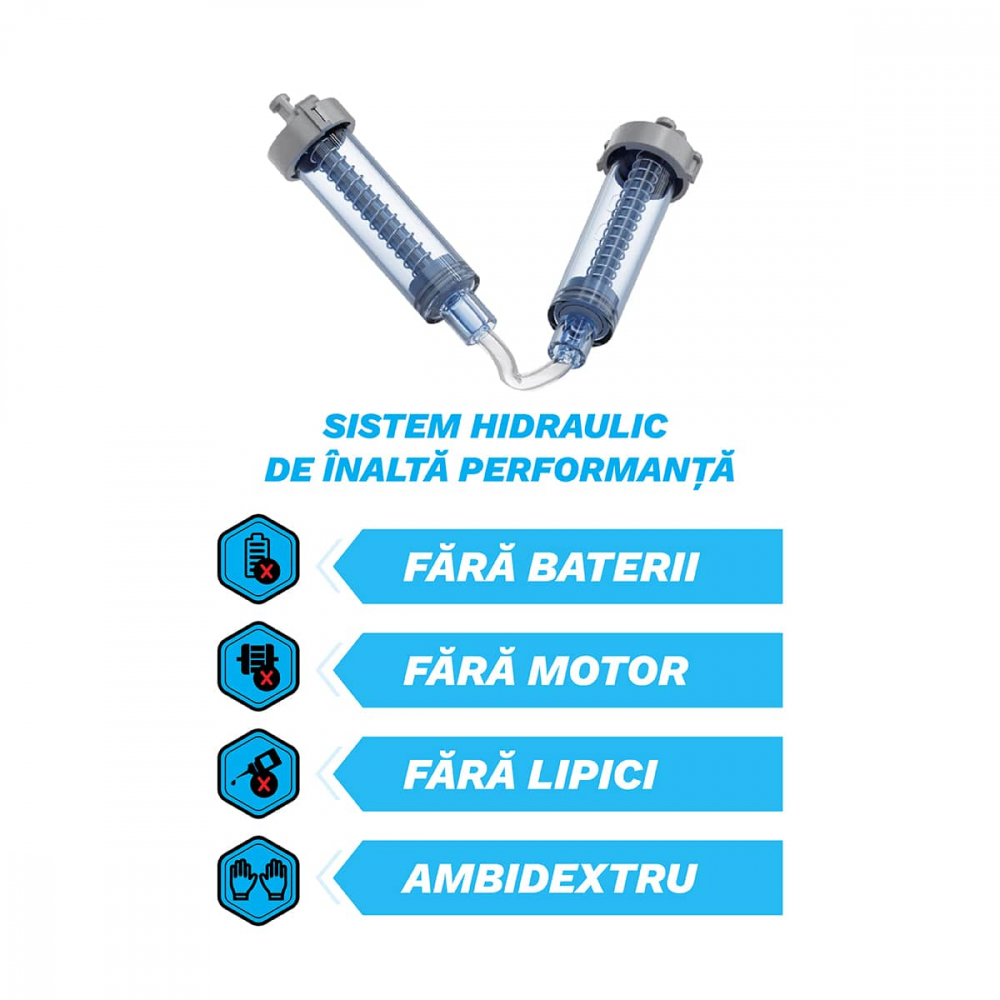 SISTEM HIDRAULIC
DE ÎNALTĂ PERFORMANȚĂ

FĂRĂ BATERII

FĂRĂ MOTOR

FĂRĂ LIPICI

AMBIDEXTRU