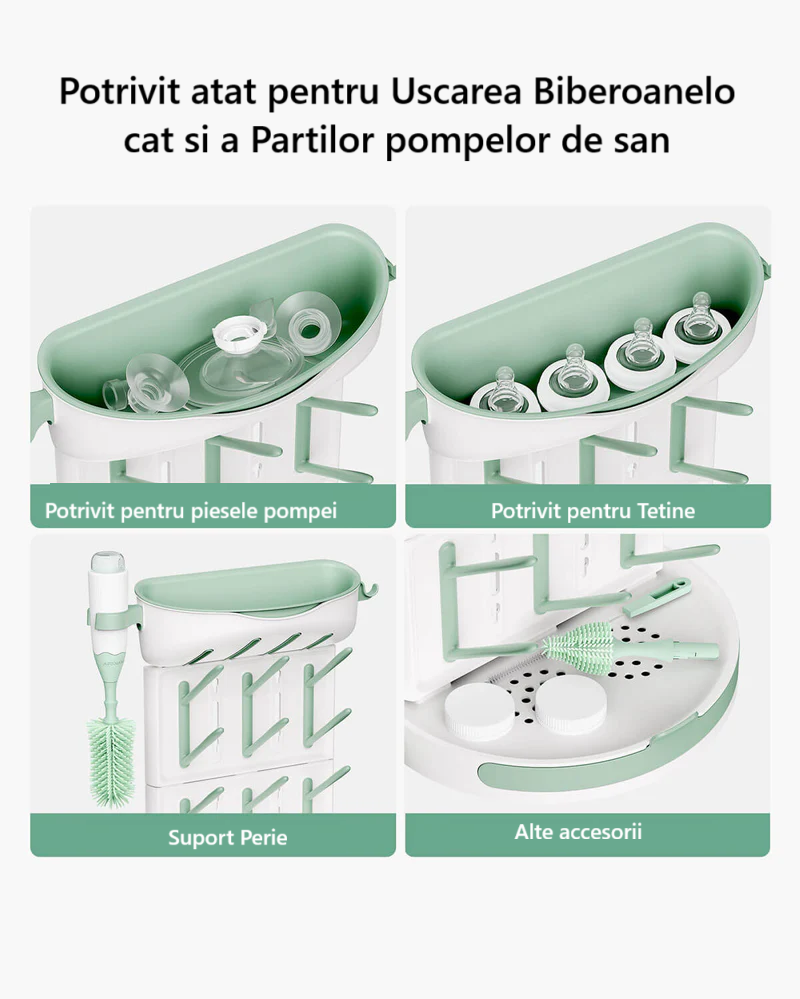 Potrivit atat pentru Uscarea Biberoanelo cat si a Partilor pompelor de san

Potrivit pentru piesele pompei

Potrivit pentru Tetine

Suport Perie

Alte accesorii